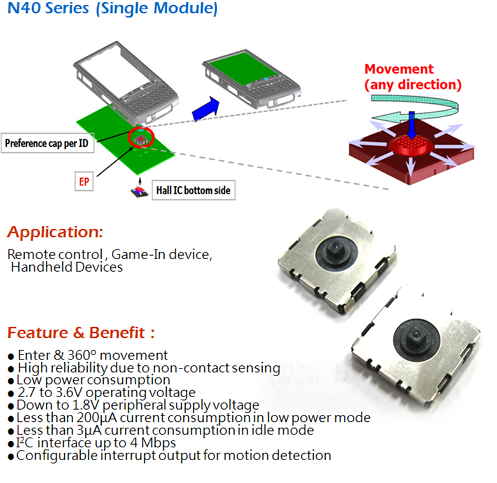 N40 Series (Single Module)

Movement (any direction)

Preference cap per ID

EP

Hall IC bottom side

Application:

Remote control , Game-In device, Handheld Devices

Feature & Benefit :

● Enter & 360° movement
● High reliability due to non-contact sensing
● Low power consumption
● 2.7 to 3.6V operating voltage
● Down to 1.8V peripheral supply voltage
● Less than 200μA current consumption in low power mode
● Less than 3μA current consumption in idle mode
● I²C interface up to 4 Mbps
● Configurable interrupt output for motion detection